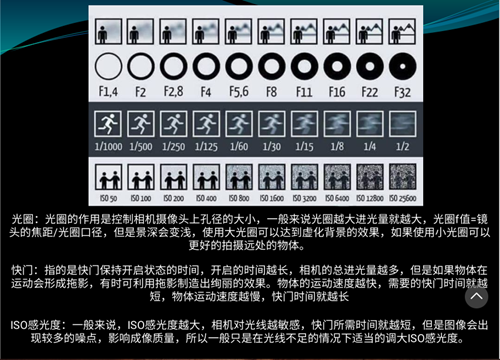 F1,4 F2 F2,8 F4 F5,6 F8 F11 F16 F22 F32

1/1000 1/500 1/250 1/125 1/60 1/30 1/15 1/8 1/4 1/2

ISO 50 ISO 100 ISO 200 ISO 400 ISO 800 ISO 1600 ISO 3200 ISO 6400 ISO 12800 ISO 25600

光圈：光圈的作用是控制相机摄像头上孔径的大小，一般来说光圈越大进光量就越大，光圈f值=镜头的焦距/光圈口径，但是景深会变浅，使用大光圈可以达到虚化背景的效果，如果使用小光圈可以更好的拍摄远处的物体。

快门：指的是快门保持开启状态的时间，开启的时间越长，相机的总进光量越多，但是如果物体在运动会形成拖影，有时可利用拖影制造出绚丽的效果。物体的运动速度越快，需要的快门时间就越短，物体运动速度越慢，快门时间就越长

ISO感光度：一般来说，ISO感光度越大，相机对光线越敏感，快门所需时间就越短，但是图像会出现较多的噪点，影响成像质量，所以一般只是在光线不足的情况下适当的调大ISO感光度。