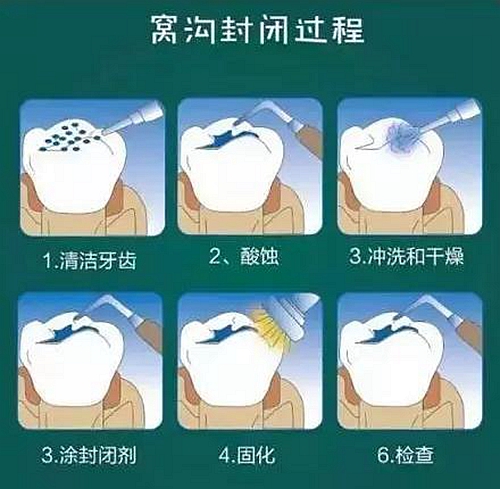 窝沟封闭过程

1.清洁牙齿

2、酸蚀

3.冲洗和干燥

3.涂封闭剂

4.固化

6.检查