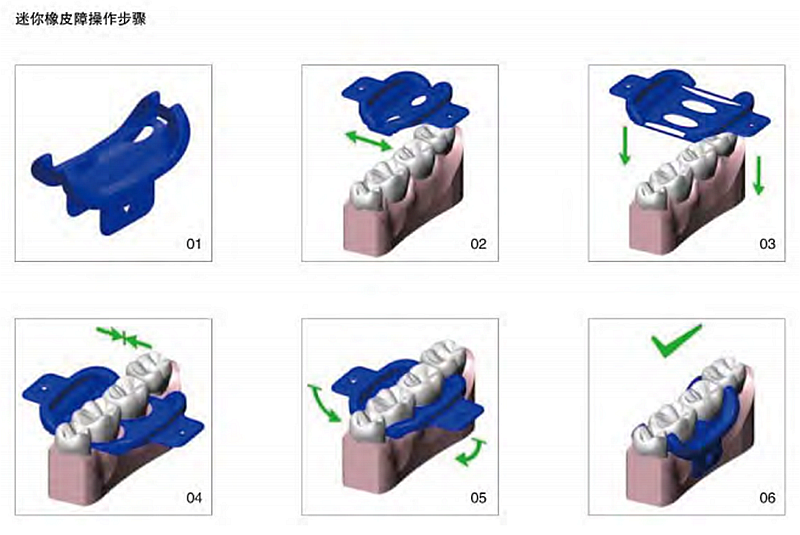 迷你橡皮障操作步骤

01

02

03

04

05

06