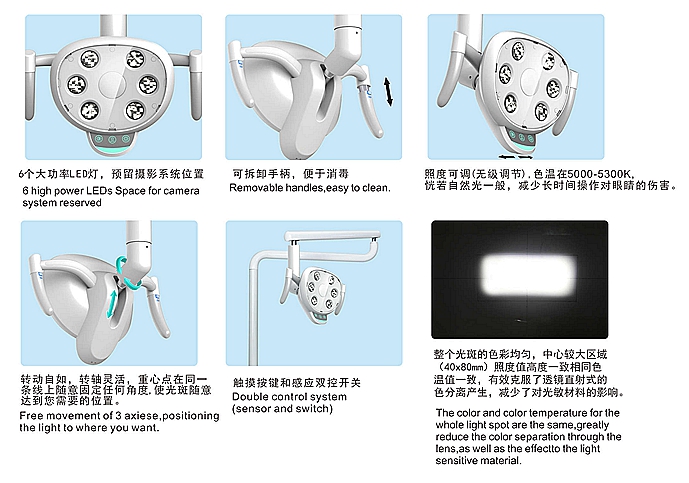 6个大功率LED灯，预留摄影系统位置
6 high power LEDs Space for camera system reserved

可拆卸手柄，便于消毒
Removable handles,easy to clean.

照度可调(无级调节)，色温在5000-5300K，恍若自然光一般，减少长时间操作对眼睛的伤害。

转动自如，转轴灵活，重心点在同一条线上随意固定任何角度，使光斑随意达到您需要的位置。
Free movement of 3 axiese,positioning the light to where you want.

触摸按键和感应双控开关
Double control system (sensor and switch)

整个光斑的色彩均匀，中心较大区域（40x80mm）照度值高度一致相同色温值一致，有效克服了透镜直射式的色分离产生，减少了对光敏材料的影响。

The color and color temperature for the whole light spot are the same,greatly reduce the color separation through the lens,as well as the effectto the light sensitive material.