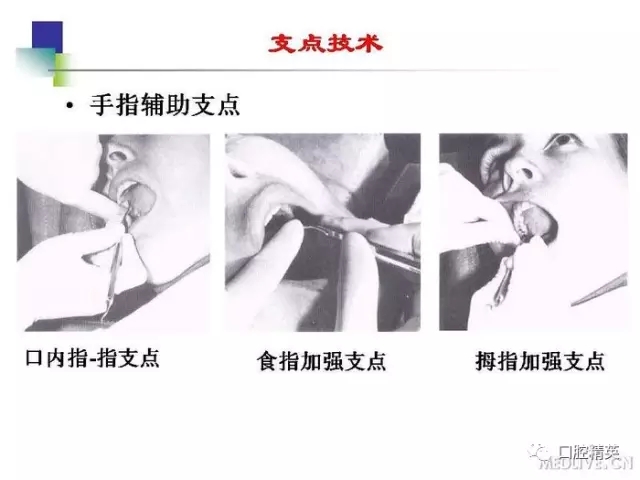 支点技术

• 手指辅助支点

口内指-指支点

食指加强支点

拇指加强支点

口腔精英

MEDLIVE.CN