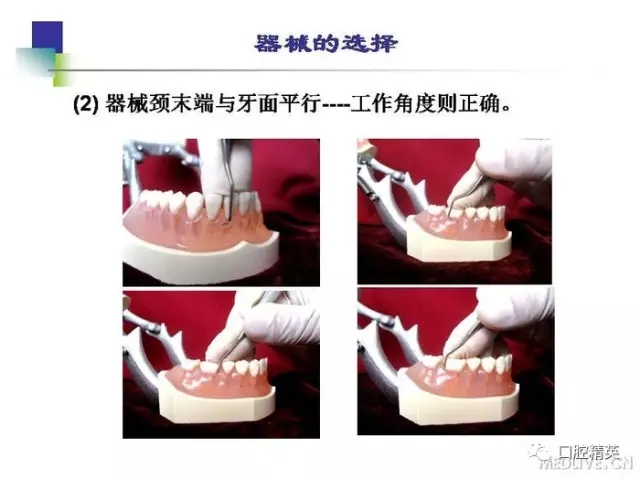 器械的选择

(2) 器械颈末端与牙面平行----工作角度则正确。

口腔精英
MEDLIVE.CN