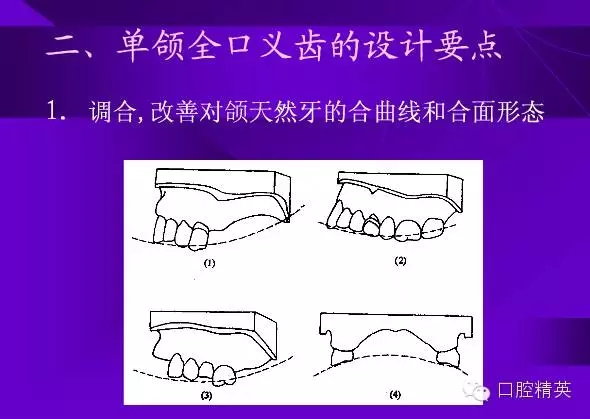 二、单颌全口义齿的设计要点

1. 调合, 改善对颌天然牙的合曲线和合面形态

(1)

(2)

(3)

(4)

口腔精英