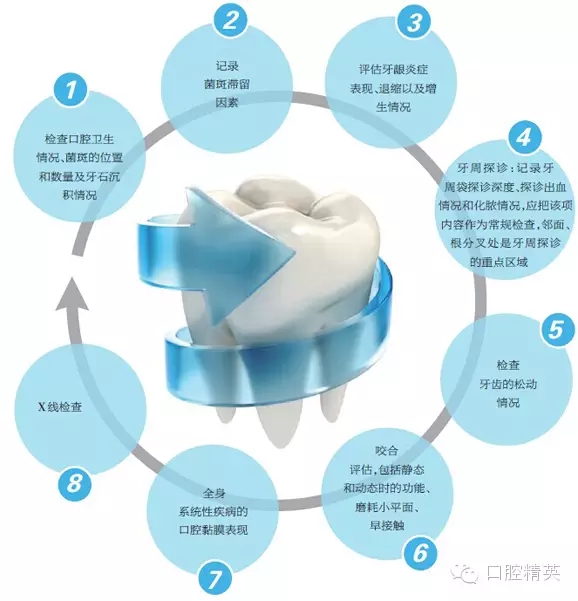 1
检查口腔卫生情况、菌斑的位置和数量及牙石沉积情况

2
记录菌斑滞留因素

3
评估牙龈炎症表现、退缩以及增生情况

4
牙周探诊：记录牙周袋探诊深度、探诊出血情况和化脓情况，应把该项内容作为常规检查，邻面、根分叉处是牙周探诊的重点区域

5
检查牙齿的松动情况

咬合评估，包括静态和动态时的功能、磨耗小平面、早接触
6

全身系统性疾病的口腔黏膜表现
7

X线检查
8

口腔精英