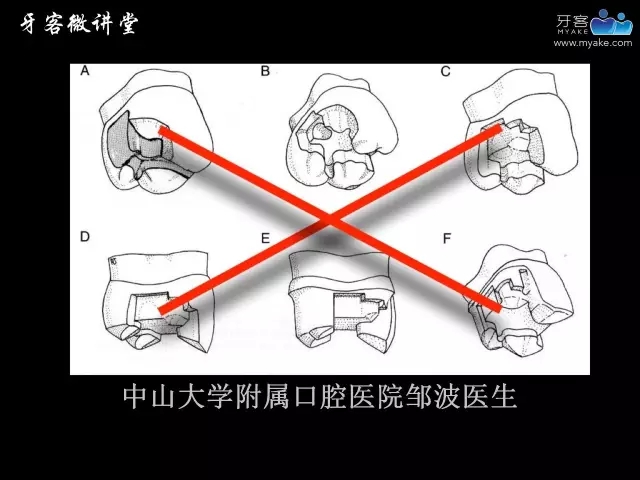 牙客微讲堂

牙客
MYAKE
www.myake.com

A B C

D E F

中山大学附属口腔医院邹波医生