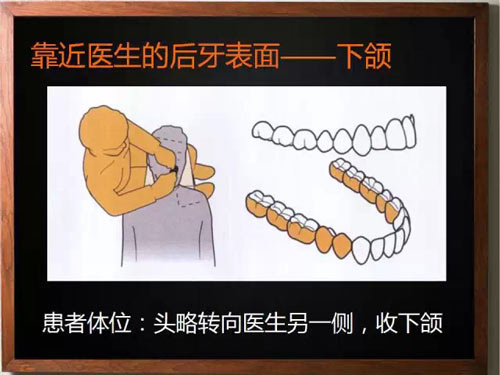 靠近医生的后牙表面——下颌

患者体位：头略转向医生另一侧，收下颌