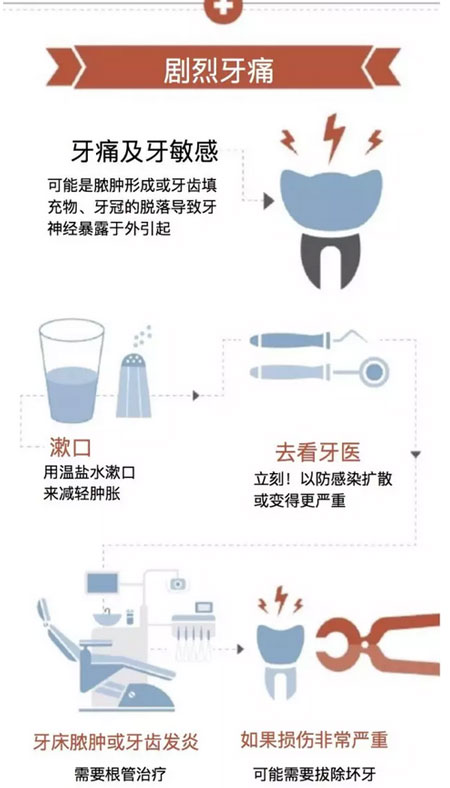 剧烈牙痛

牙痛及牙敏感

可能是脓肿形成或牙齿填充物、牙冠的脱落导致牙神经暴露于外引起

漱口

用温盐水漱口来减轻肿胀

去看牙医

立刻！以防感染扩散或变得更严重

牙床脓肿或牙齿发炎

需要根管治疗

如果损伤非常严重

可能需要拔除坏牙