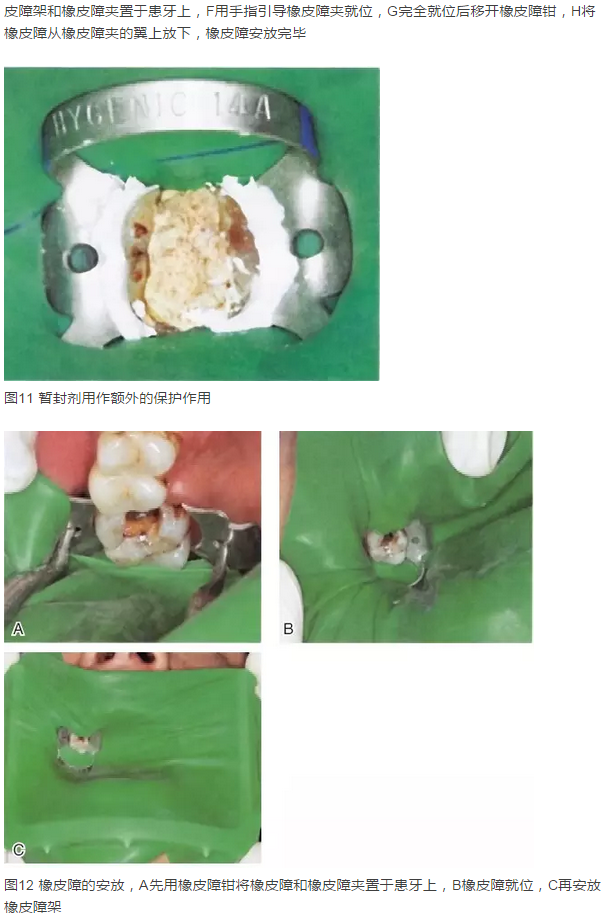 皮障架和橡皮障夹置于患牙上，F用手指引导橡皮障夹就位，G完全就位后移开橡皮障钳，H将橡皮障从橡皮障夹的翼上放下，橡皮障安放完毕

HYGENIC 14A

图11 暂封剂用作额外的保护作用

A

B

C

图12 橡皮障的安放，A先用橡皮障钳将橡皮障和橡皮障夹置于患牙上，B橡皮障就位，C再安放橡皮障架