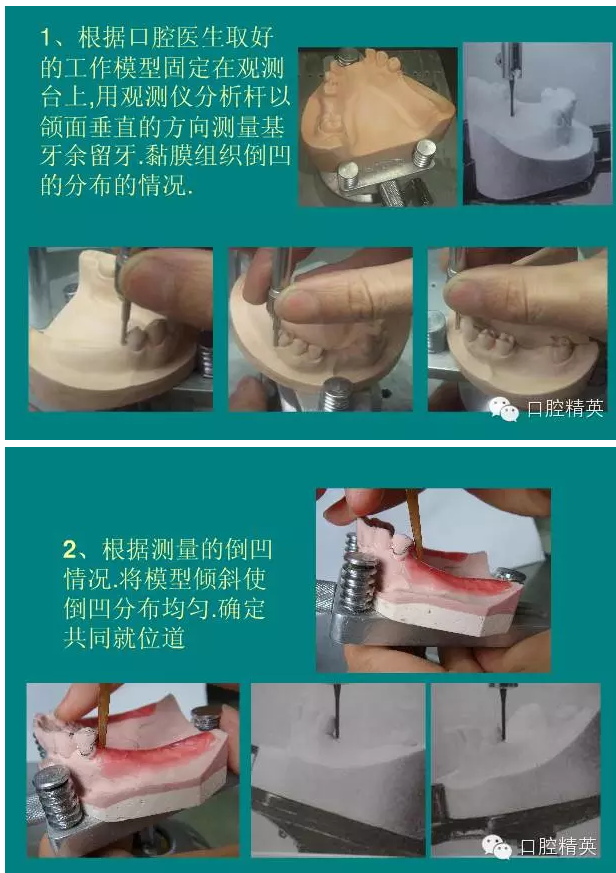 1、根据口腔医生取好的工作模型固定在观测台上,用观测仪分析杆以颌面垂直的方向测量基牙余留牙.黏膜组织倒凹的分布的情况.

口腔精英

2、根据测量的倒凹情况.将模型倾斜使倒凹分布均匀.确定共同就位道

口腔精英