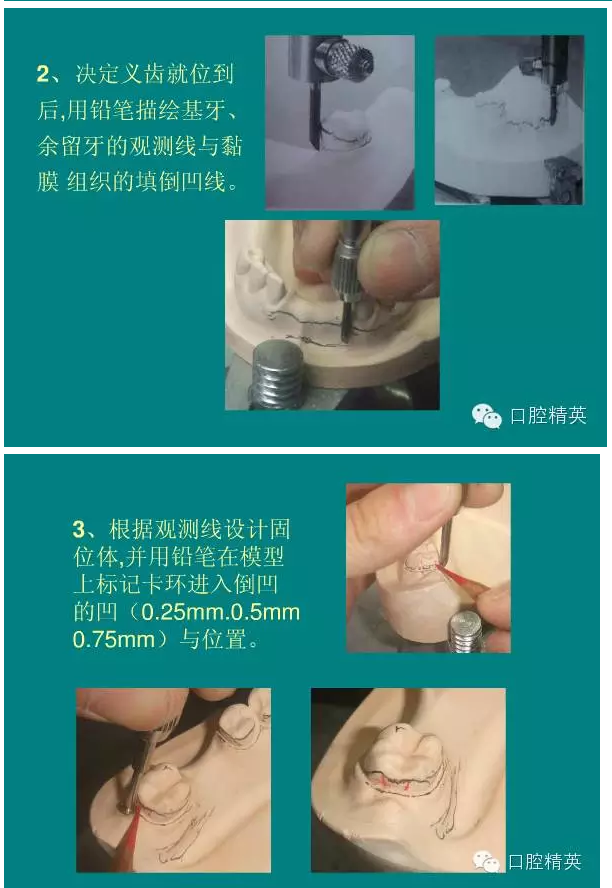 2、决定义齿就位到后,用铅笔描绘基牙、余留牙的观测线与黏膜 组织的填倒凹线。

口腔精英

3、根据观测线设计固位体,并用铅笔在模型上标记卡环进入倒凹的凹（0.25mm.0.5mm 0.75mm）与位置。

口腔精英