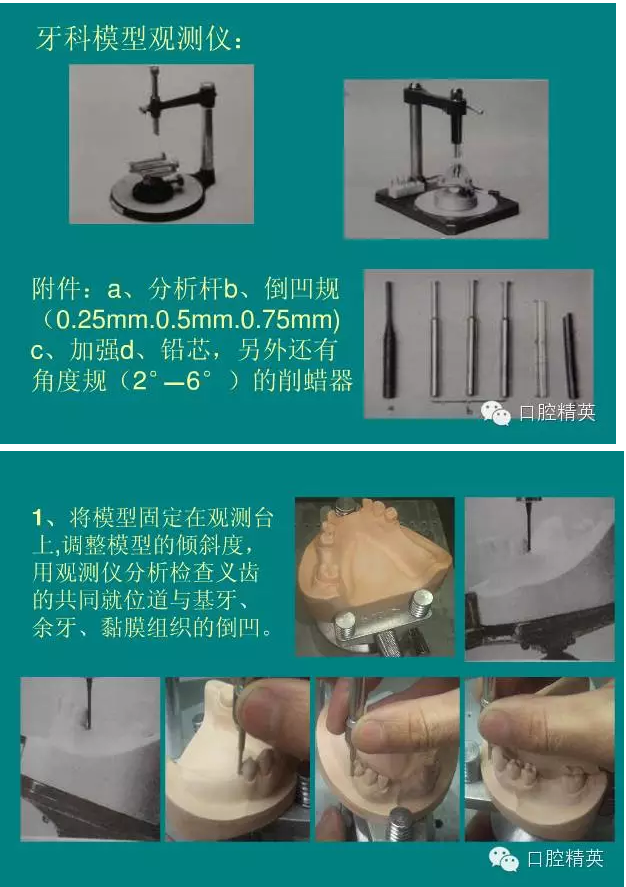 牙科模型观测仪：

附件：a、分析杆b、倒凹规（0.25mm.0.5mm.0.75mm）c、加强d、铅芯，另外还有角度规（2°—6°）的削蜡器

口腔精英

1、将模型固定在观测台上,调整模型的倾斜度，用观测仪分析检查义齿的共同就位道与基牙、余牙、黏膜组织的倒凹。

口腔精英