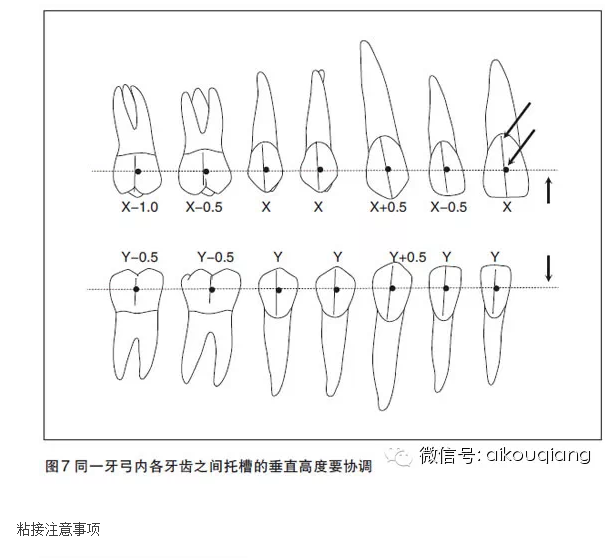 X–1.0 X–0.5 X X X+0.5 X–0.5 X

Y–0.5 Y–0.5 Y Y Y+0.5 Y Y

图7 同一牙弓内各牙齿之间托槽的垂直高度要协调

微信号: aikouqiang

粘接注意事项