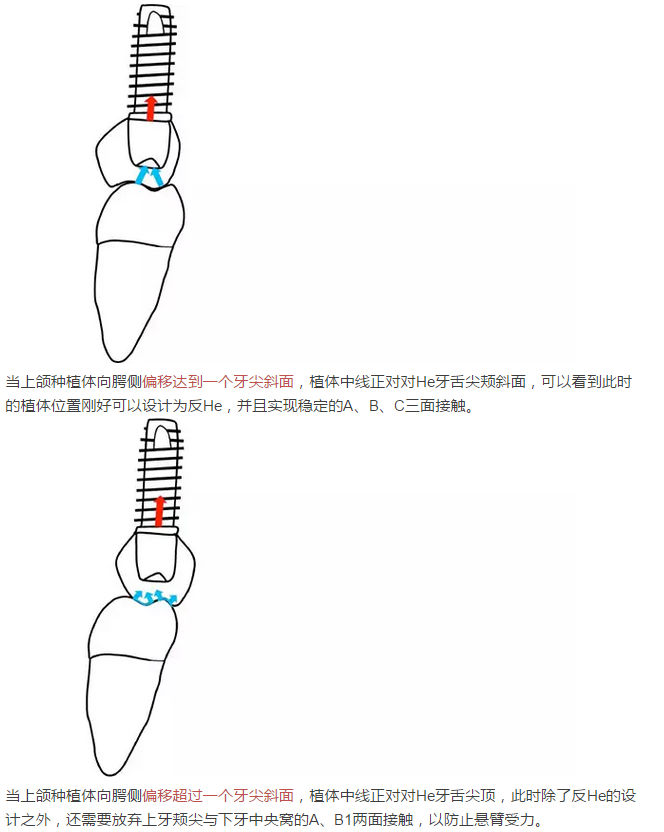 当上颌种植体向腭侧偏移达到一个牙尖斜面，植体中线正对对He牙舌尖颊斜面，可以看到此时的植体位置刚好可以设计为反He，并且实现稳定的A、B、C三面接触。

当上颌种植体向腭侧偏移超过一个牙尖斜面，植体中线正对对He牙舌尖顶，此时除了反He的设计之外，还需要放弃上牙颊尖与下牙中央窝的A、B1两面接触，以防止悬臂受力。