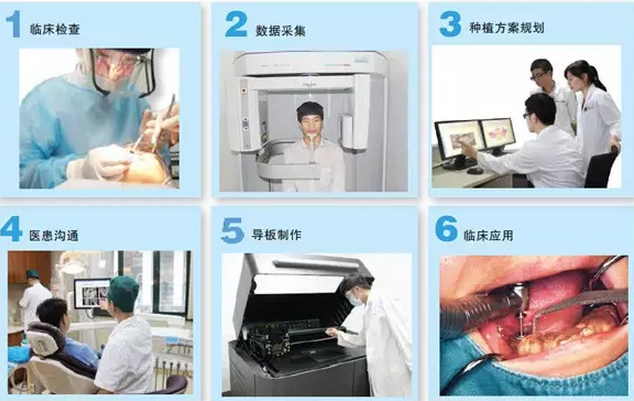 1 临床检查

2 数据采集

3 种植方案规划

4 医患沟通

5 导板制作

6 临床应用