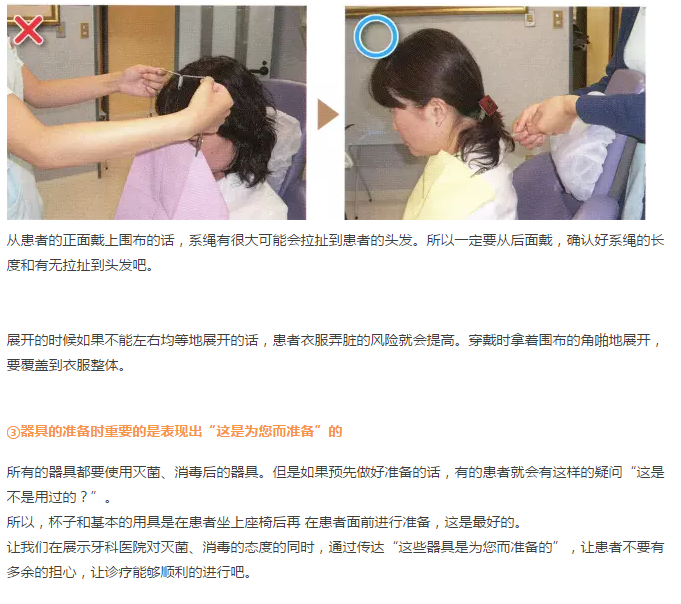 从患者的正面戴上围布的话，系绳有很大可能会拉扯到患者的头发。所以一定要从后面戴，确认好系绳的长度和有无拉扯到头发吧。

展开的时候如果不能左右均等地展开的话，患者衣服弄脏的风险就会提高。穿戴时拿着围布的角啪地展开，要覆盖到衣服整体。

③器具的准备时重要的是表现出“这是为您而准备”的

所有的器具都要使用灭菌、消毒后的器具。但是如果预先做好准备的话，有的患者就会有这样的疑问“这是不是用过的？”。
所以，杯子和基本的用具是在患者坐上座椅后再 在患者面前进行准备，这是最好的。
让我们在展示牙科医院对灭菌、消毒的态度的同时，通过传达“这些器具是为您而准备的”，让患者不要有多余的担心，让诊疗能够顺利的进行吧。