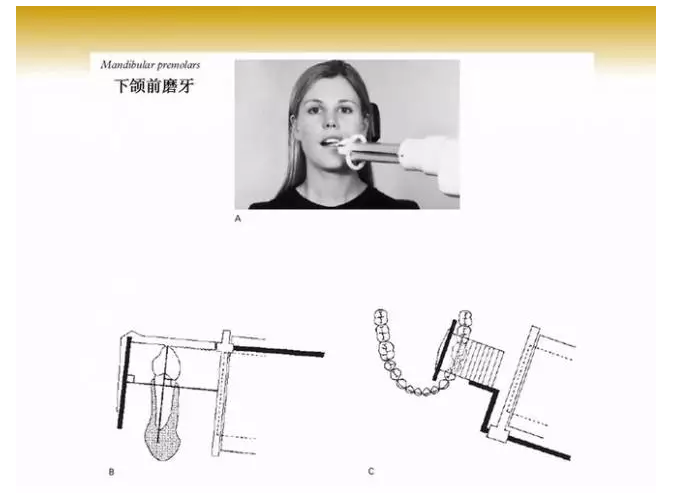 Mandibular premolars
下颌前磨牙

A

B

C