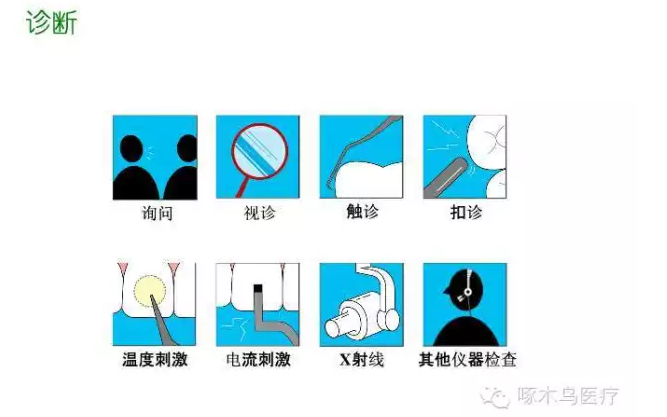 诊断

询问

视诊

触诊

扣诊

温度刺激

电流刺激

X射线

其他仪器检查

啄木鸟医疗