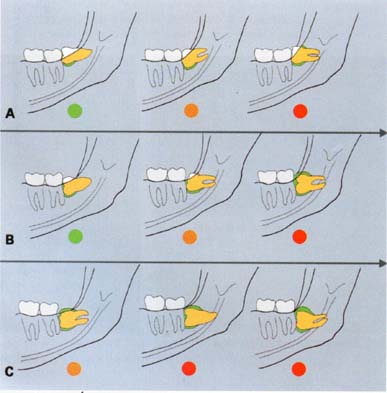 A

B

C