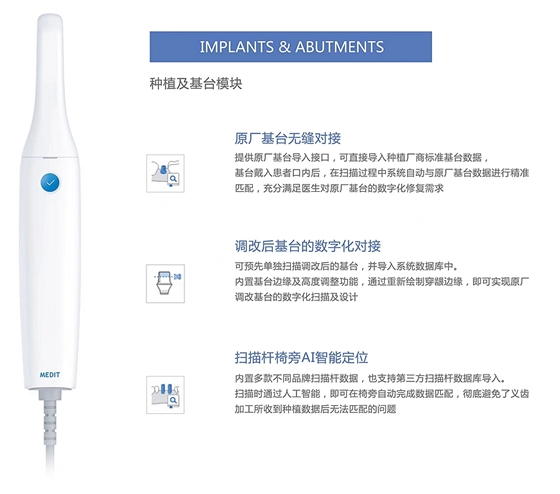 IMPLANTS & ABUTMENTS

种植及基台模块

原厂基台无缝对接

提供原厂基台导入接口，可直接导入种植厂商标准基台数据，基台戴入患者口内后，在扫描过程中系统自动与原厂基台数据进行精准匹配，充分满足医生对原厂基台的数字化修复需求

调改后基台的数字化对接

可预先单独扫描调改后的基台，并导入系统数据库中。内置基台边缘及高度调整功能，通过重新绘制穿龈边缘，即可实现原厂调改基台的数字化扫描及设计

扫描杆椅旁AI智能定位

内置多款不同品牌扫描杆数据，也支持第三方扫描杆数据库导入。扫描时通过人工智能，即可在椅旁自动完成数据匹配，彻底避免了义齿加工所收到种植数据后无法匹配的问题

MEDIT