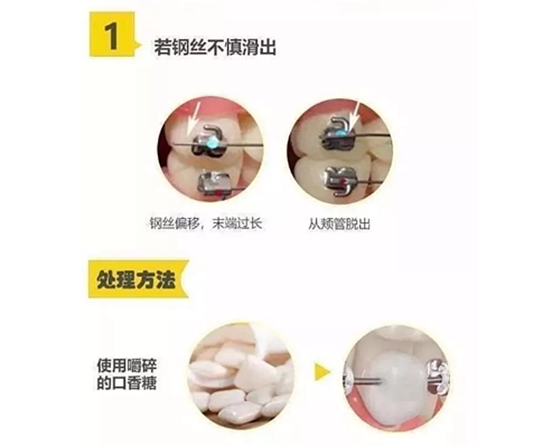 1

若钢丝不慎滑出

钢丝偏移，末端过长

从颊管脱出

处理方法

使用嚼碎的口香糖