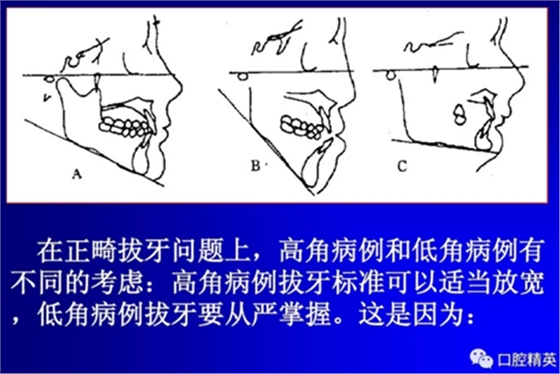 A

B

C

在正畸拔牙问题上，高角病例和低角病例有不同的考虑：高角病例拔牙标准可以适当放宽，低角病例拔牙要从严掌握。这是因为：

口腔精英