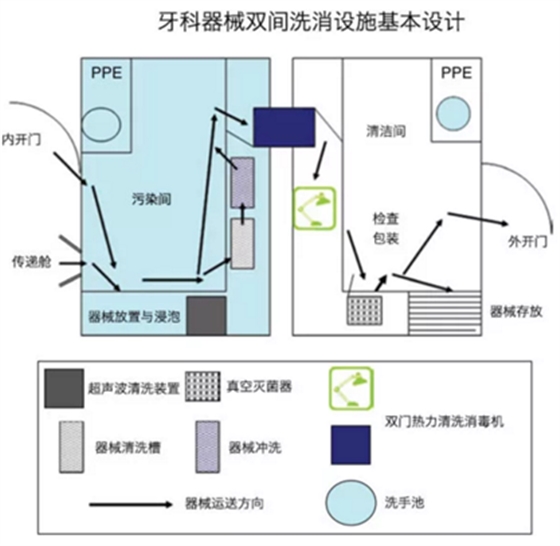 牙科器械双间洗消设施基本设计

PPE

内开门

污染间

传递舱

器械放置与浸泡

PPE

清洁间

检查
包装

外开门

器械存放

超声波清洗装置

真空灭菌器

双门热力清洗消毒机

器械清洗槽

器械冲洗

器械运送方向

洗手池