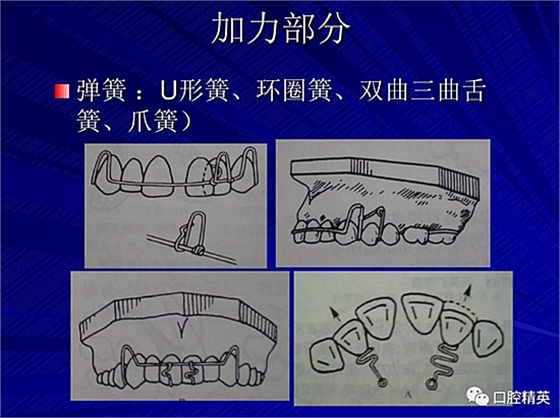 加力部分

弹簧：U形簧、环圈簧、双曲三曲舌簧、爪簧）

A

口腔精英