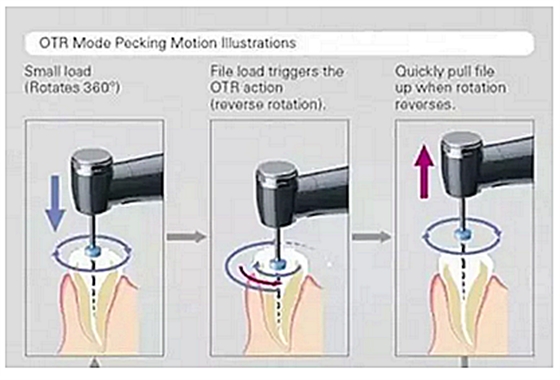 OTR Mode Pecking Motion Illustrations

Small load (Rotates 360°)

File load triggers the OTR action (reverse rotation).

Quickly pull file up when rotation reverses.