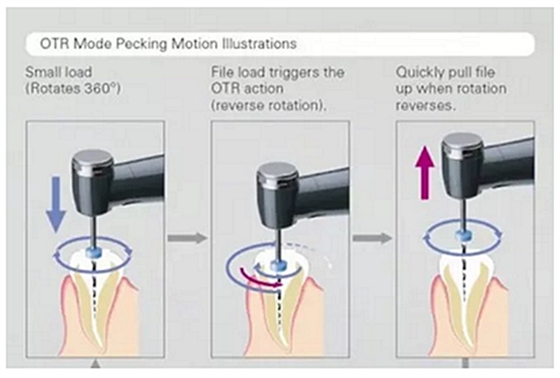 OTR Mode Pecking Motion Illustrations

Small load (Rotates 360°)

File load triggers the OTR action (reverse rotation).

Quickly pull file up when rotation reverses.