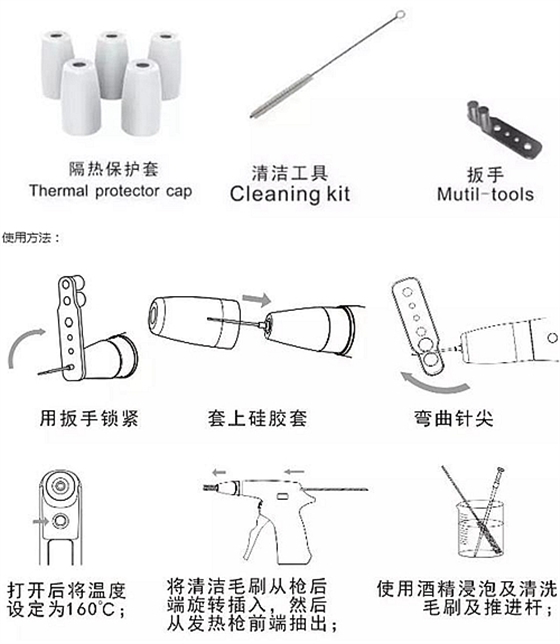 隔热保护套
Thermal protector cap

清洁工具
Cleaning kit

扳手
Mutil-tools

使用方法：

用扳手锁紧

套上硅胶套

弯曲针尖

打开后将温度设定为160°C；

将清洁毛刷从枪后端旋转插入，然后从发热枪前端抽出；

使用酒精浸泡及清洗毛刷及推进杆；