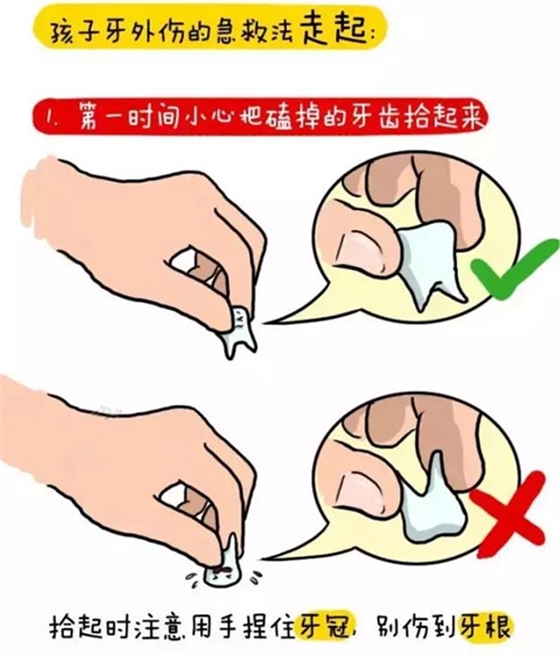 孩子牙外伤的急救法走起:

1. 第一时间小心把磕掉的牙齿拾起来

拾起时注意用手捏住牙冠，别伤到牙根