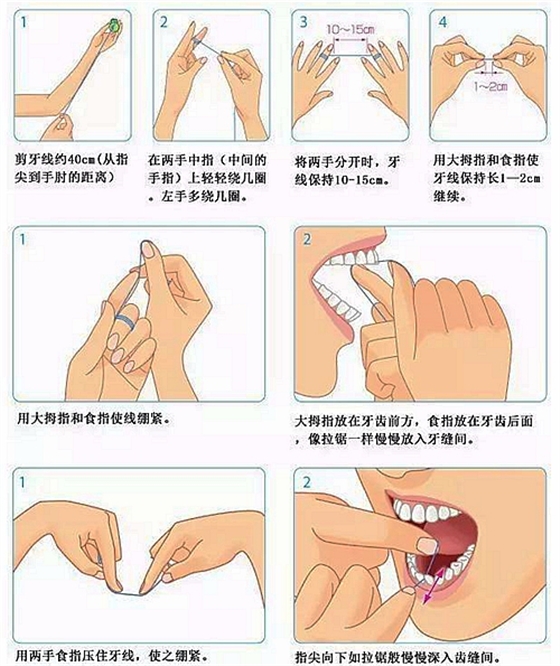 1

剪牙线约40cm(从指尖到手肘的距离)

2

在两手中指（中间的手指）上轻轻绕几圈。左手多绕几圈。

3

10~15cm

将两手分开时，牙线保持10-15cm。

4

1~2cm

用大拇指和食指使牙线保持长1—2cm继续。

1

用大拇指和食指使线绷紧。

2

大拇指放在牙齿前方，食指放在牙齿后面，像拉锯一样慢慢放入牙缝间。

1

用两手食指压住牙线，使之绷紧。

2

指尖向下如拉锯般慢慢深入齿缝间。