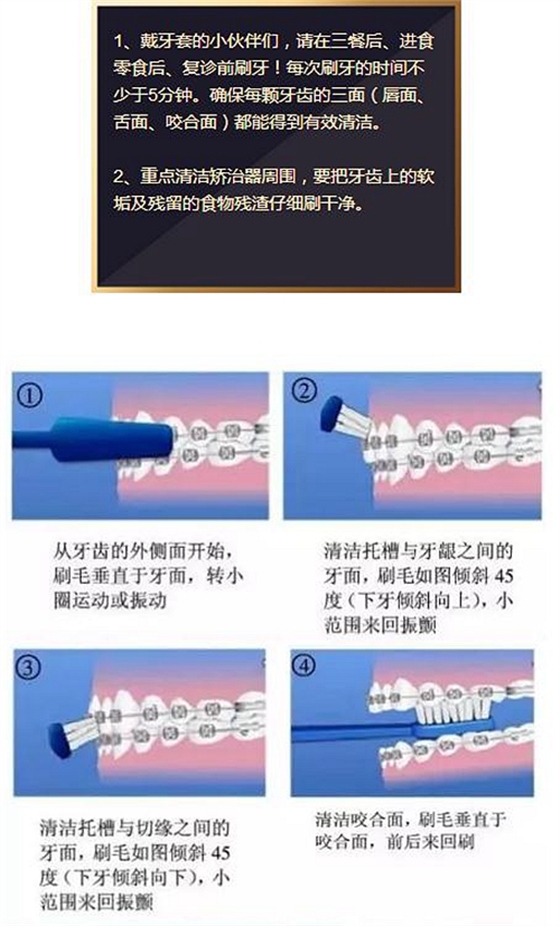 1、戴牙套的小伙伴们，请在三餐后、进食零食后、复诊前刷牙！每次刷牙的时间不少于5分钟。确保每颗牙齿的三面（唇面、舌面、咬合面）都能得到有效清洁。

2、重点清洁矫治器周围，要把牙齿上的软垢及残留的食物残渣仔细刷干净。

①

从牙齿的外侧面开始，刷毛垂直于牙面，转小圈运动或振动

②

清洁托槽与牙龈之间的牙面，刷毛如图倾斜 45 度（下牙倾斜向上），小范围来回振颤

③

清洁托槽与切缘之间的牙面，刷毛如图倾斜 45 度（下牙倾斜向下），小范围来回振颤

④

清洁咬合面，刷毛垂直于咬合面，前后来回刷