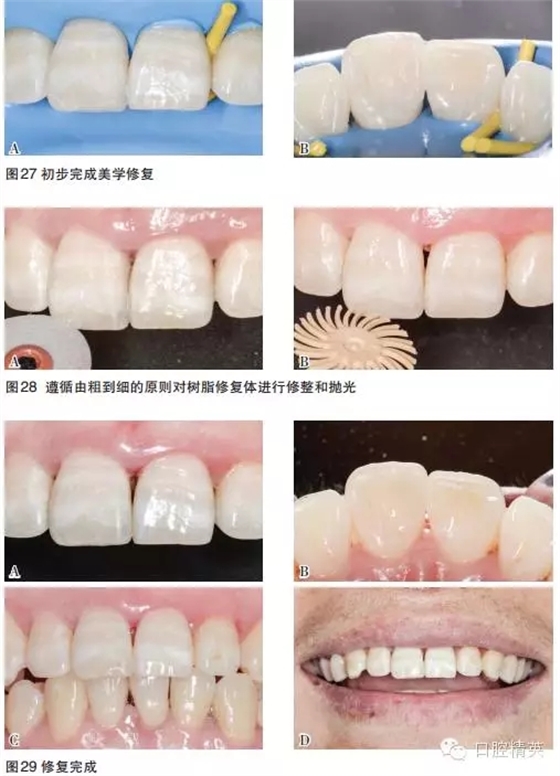 A

B

图27 初步完成美学修复

A

B

图28 遵循由粗到细的原则对树脂修复体进行修整和抛光

A

B

C

D

口腔精英

图29 修复完成