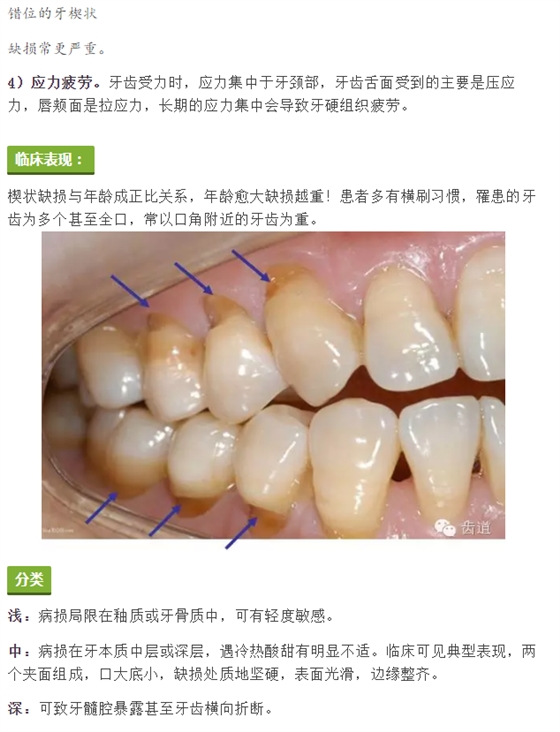 错位的牙楔状

缺损常更严重。

4）应力疲劳。牙齿受力时，应力集中于牙颈部，牙齿舌面受到的主要是压应力，唇颊面是拉应力，长期的应力集中会导致牙硬组织疲劳。

临床表现：

楔状缺损与年龄成正比关系，年龄愈大缺损越重！患者多有横刷习惯，罹患的牙齿为多个甚至全口，常以口角附近的牙齿为重。

齿道

分类

浅：病损局限在釉质或牙骨质中，可有轻度敏感。

中：病损在牙本质中层或深层，遇冷热酸甜有明显不适。临床可见典型表现，两个夹面组成，口大底小，缺损处质地坚硬，表面光滑，边缘整齐。

深：可致牙髓腔暴露甚至牙齿横向折断。