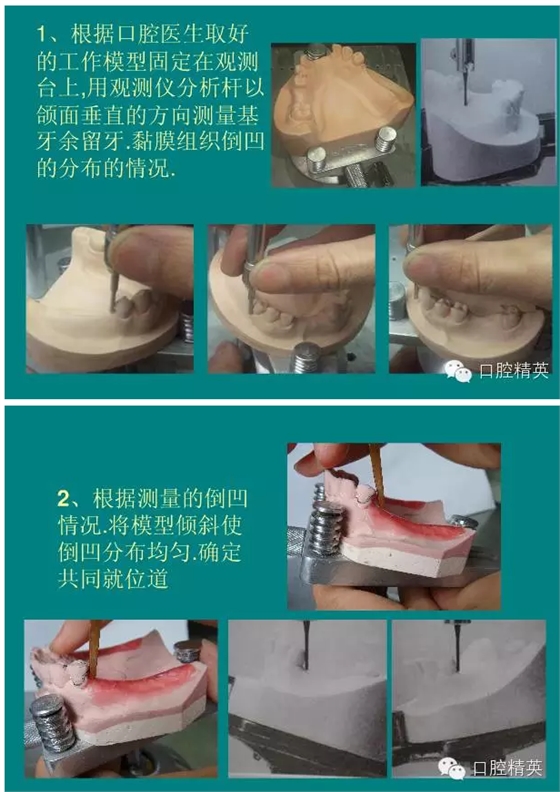 1、根据口腔医生取好的工作模型固定在观测台上,用观测仪分析杆以颌面垂直的方向测量基牙余留牙.黏膜组织倒凹的分布的情况.

口腔精英

2、根据测量的倒凹情况.将模型倾斜使倒凹分布均匀.确定共同就位道

口腔精英