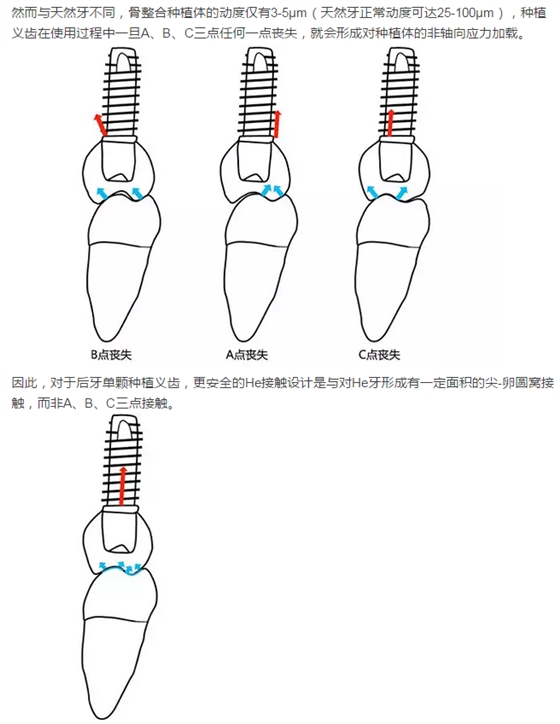 然而与天然牙不同，骨整合种植体的动度仅有3-5μm（天然牙正常动度可达25-100μm），种植义齿在使用过程中一旦A、B、C三点任何一点丧失，就会形成对种植体的非轴向应力加载。

B点丧失

A点丧失

C点丧失

因此，对于后牙单颗种植义齿，更安全的He接触设计是与对He牙形成有一定面积的尖-卵圆窝接触，而非A、B、C三点接触。