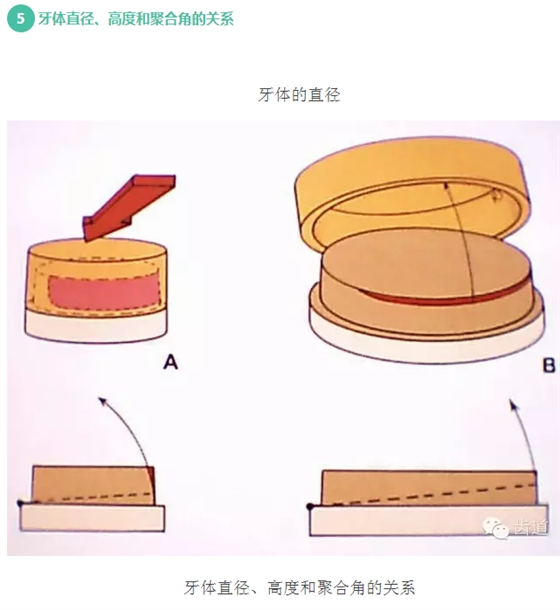 5 牙体直径、高度和聚合角的关系

牙体的直径

A

B

齿道

牙体直径、高度和聚合角的关系