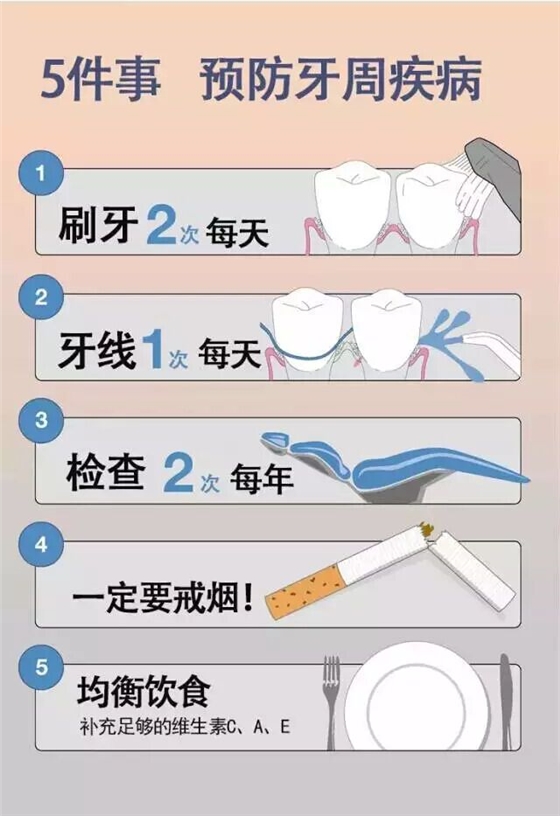 5件事 预防牙周疾病

1
刷牙 2次 每天

2
牙线 1次 每天

3
检查 2次 每年

4
一定要戒烟！

5
均衡饮食
补充足够的维生素C、A、E